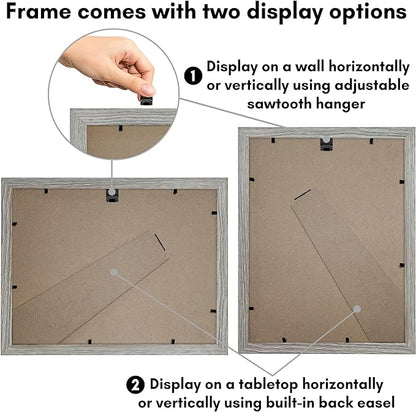 Frame comes with two display options

1 Display on a wall horizontally or vertically using adjustable sawtooth hanger

2 Display on a tabletop horizontally or vertically using built-in back easel