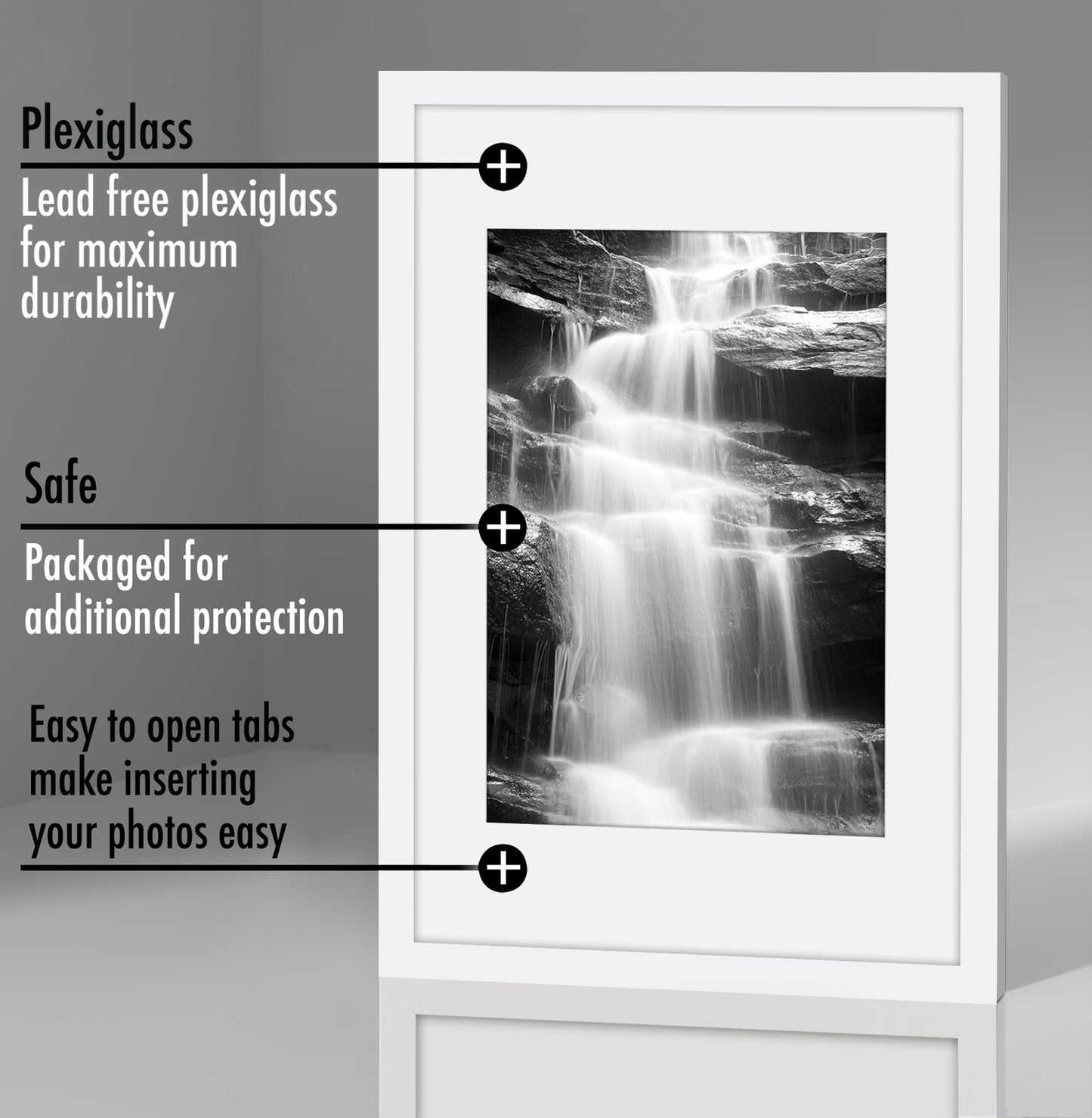 Plexiglass

Lead free plexiglass for maximum durability

Safe

Packaged for additional protection

Easy to open tabs make inserting your photos easy