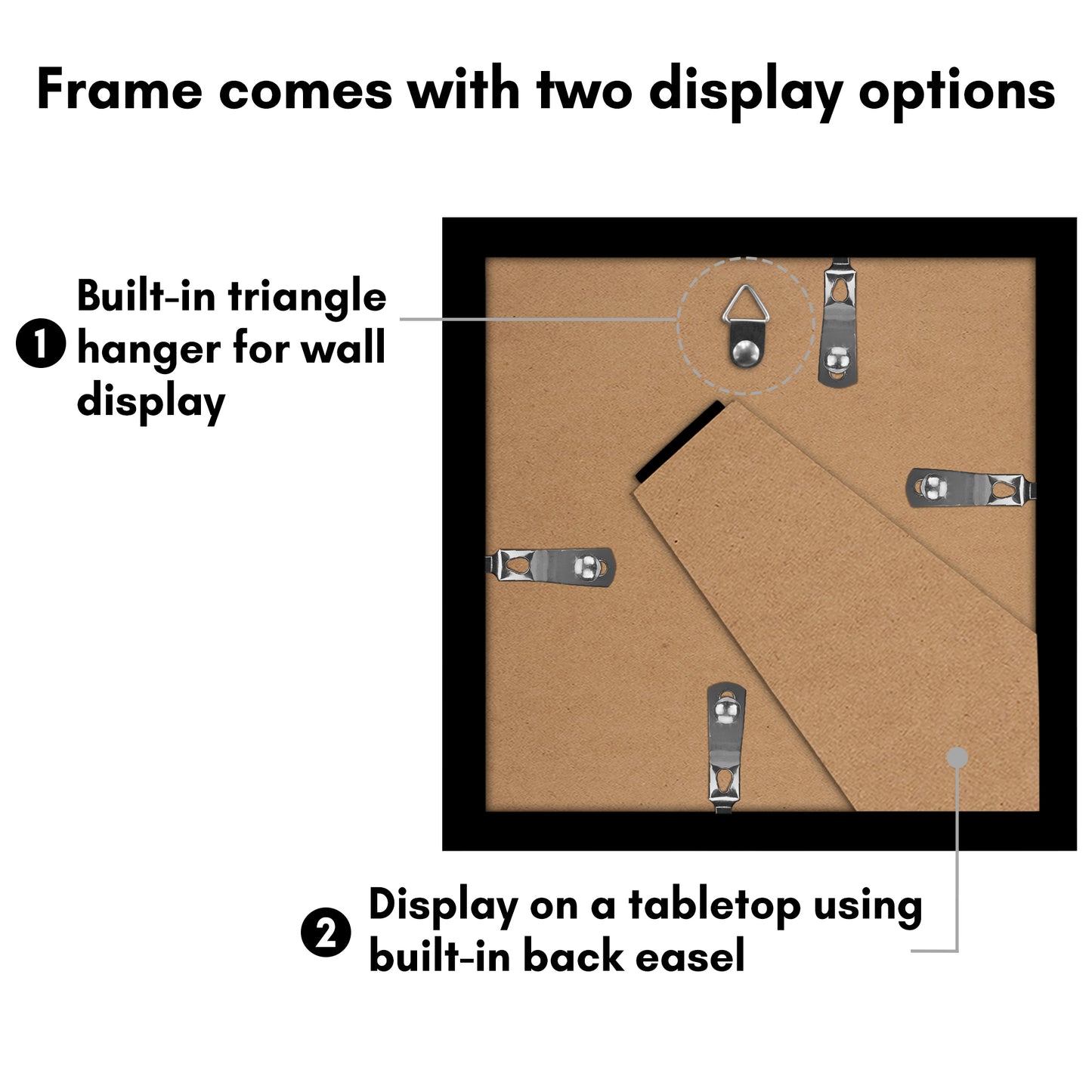 Frame comes with two display options

1 Built-in triangle hanger for wall display

2 Display on a tabletop using built-in back easel