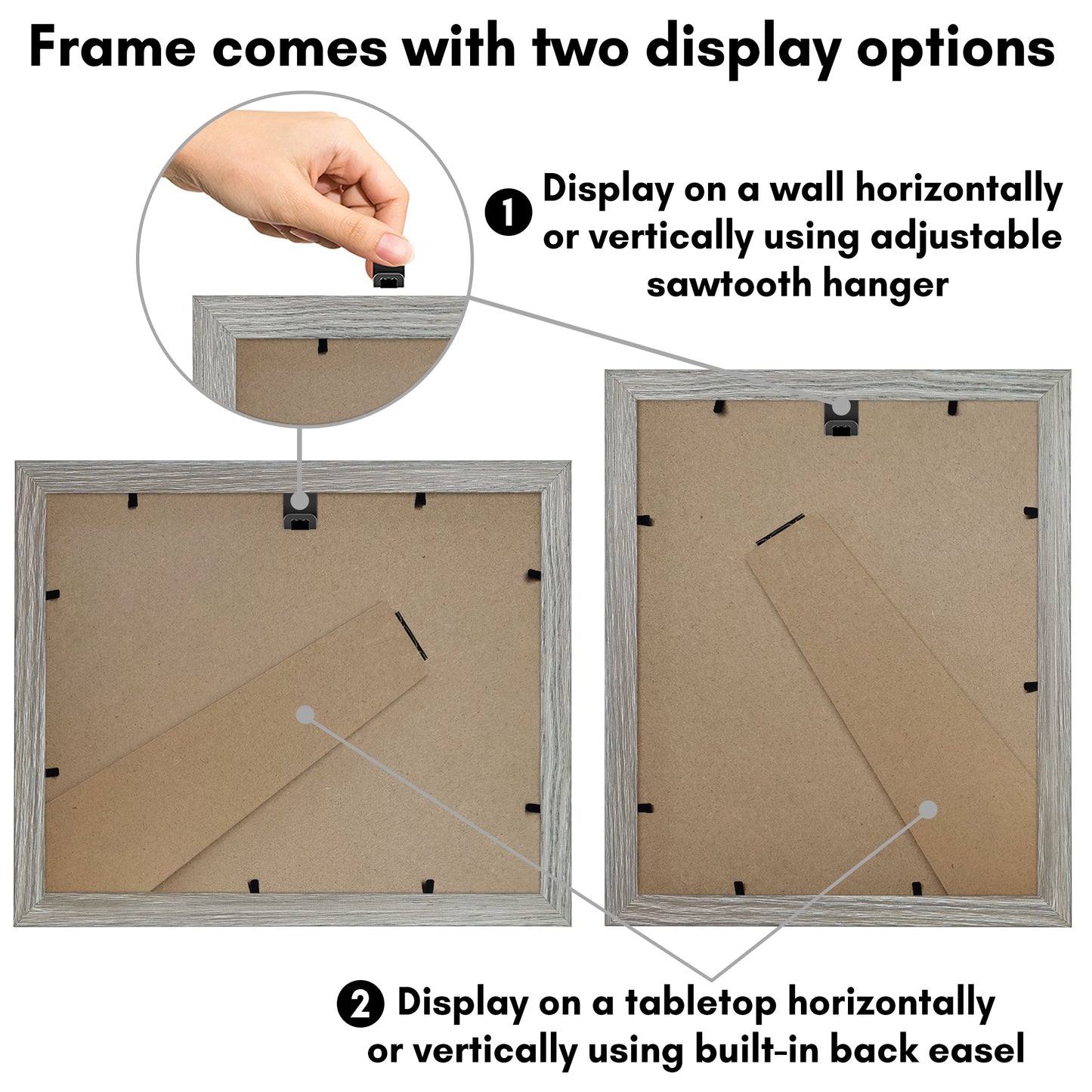 Frame comes with two display options

1 Display on a wall horizontally or vertically using adjustable sawtooth hanger

2 Display on a tabletop horizontally or vertically using built-in back easel