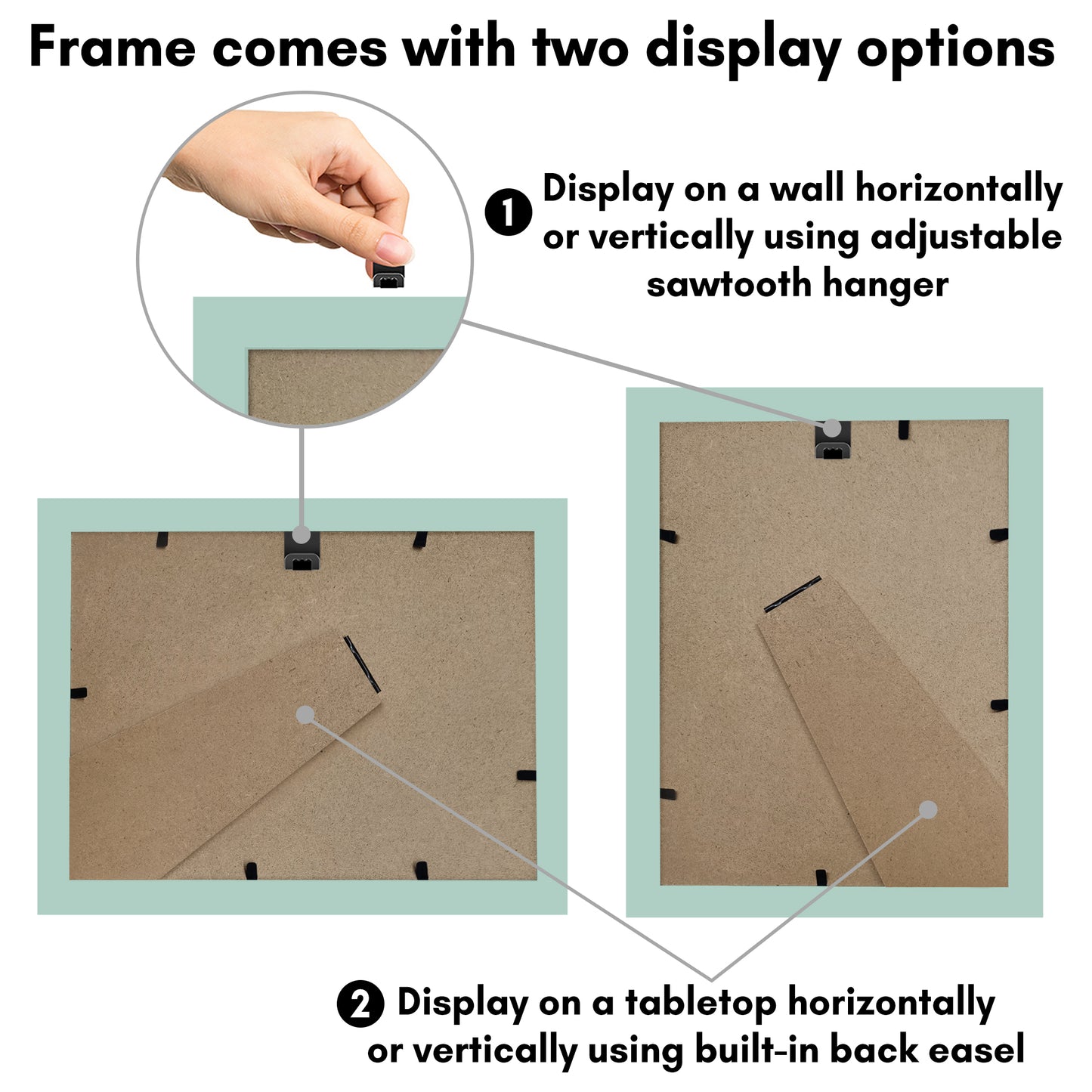 Frame comes with two display options

1 Display on a wall horizontally or vertically using adjustable sawtooth hanger

2 Display on a tabletop horizontally or vertically using built-in back easel