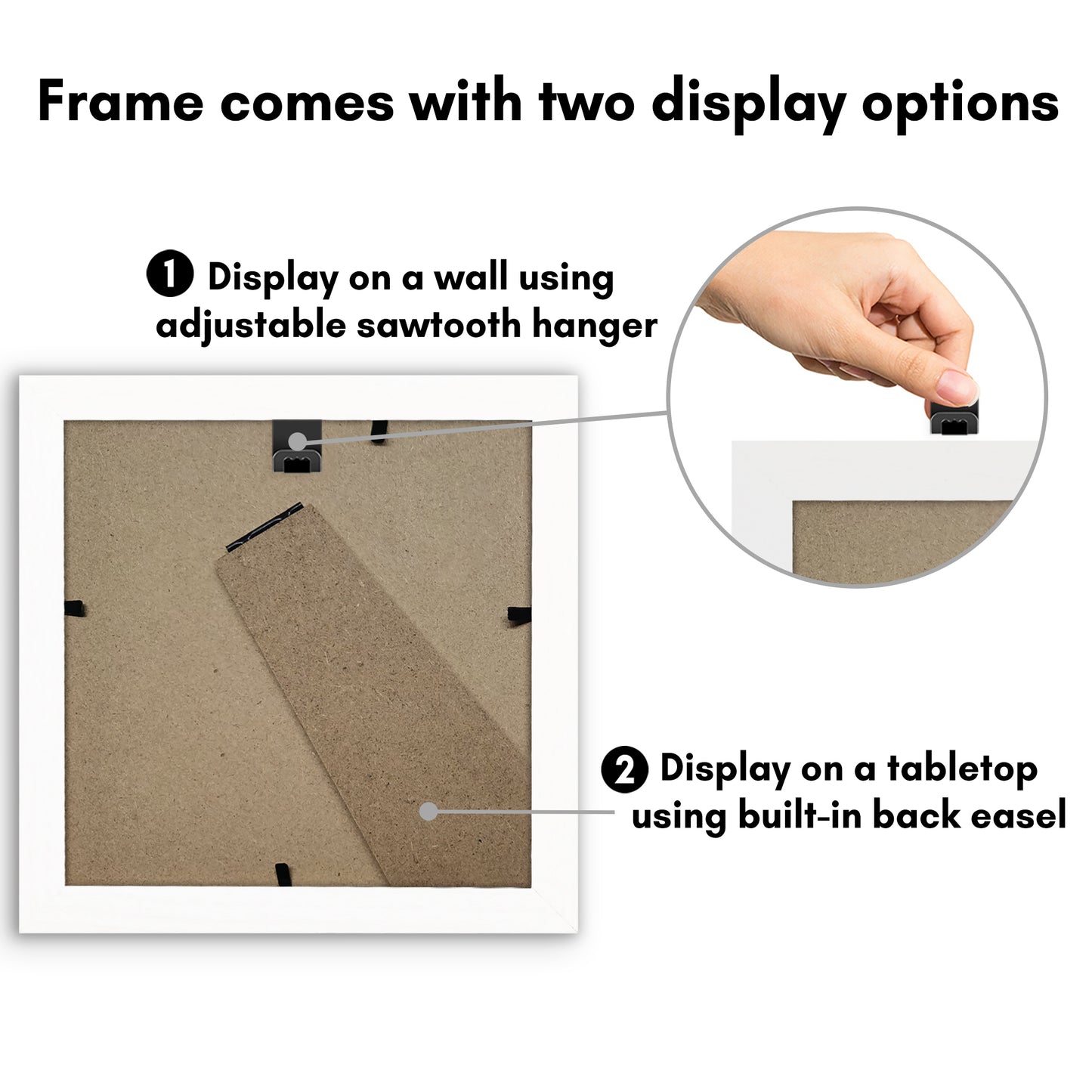 Frame comes with two display options

1 Display on a wall using adjustable sawtooth hanger

2 Display on a tabletop using built-in back easel