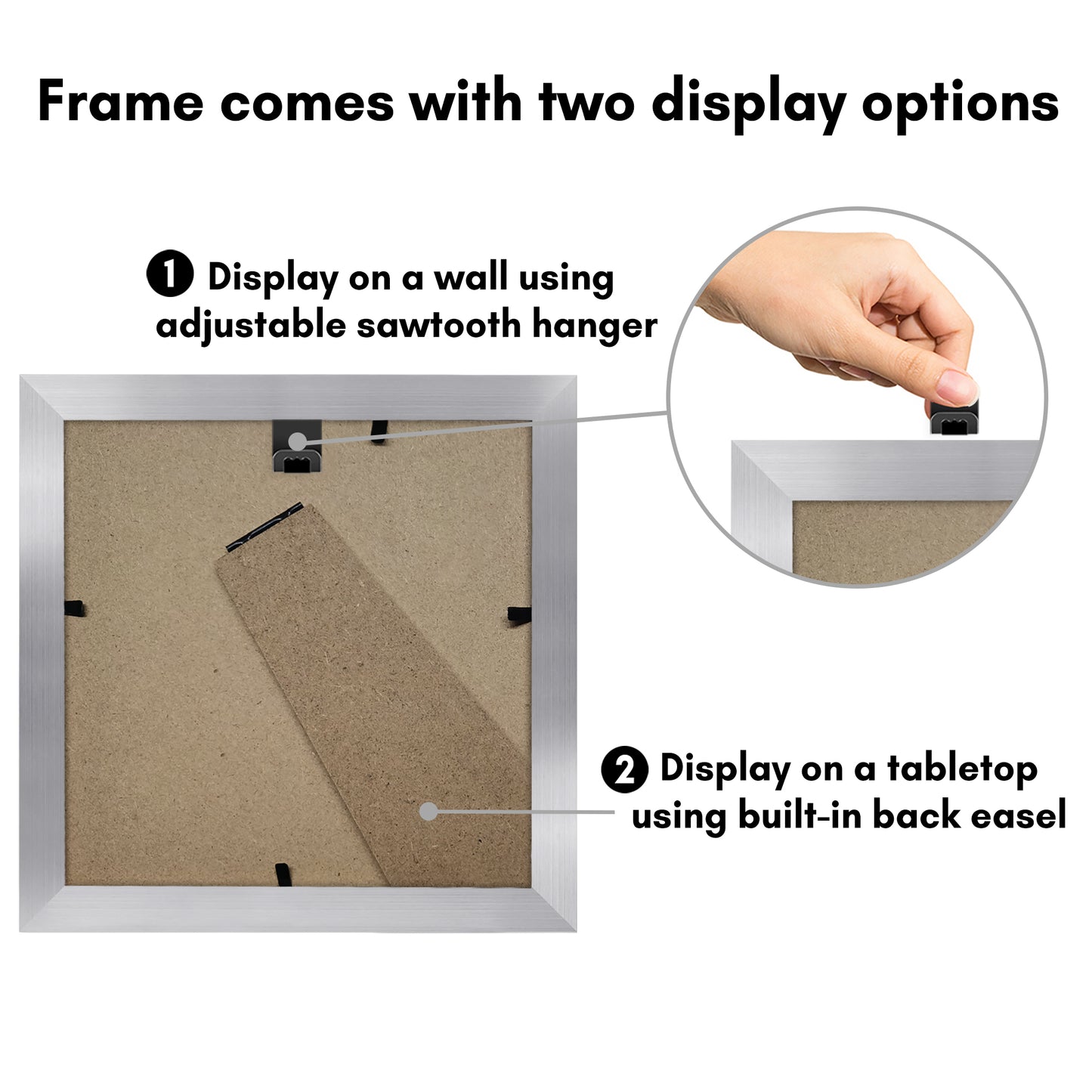 Frame comes with two display options

1 Display on a wall using adjustable sawtooth hanger

2 Display on a tabletop using built-in back easel