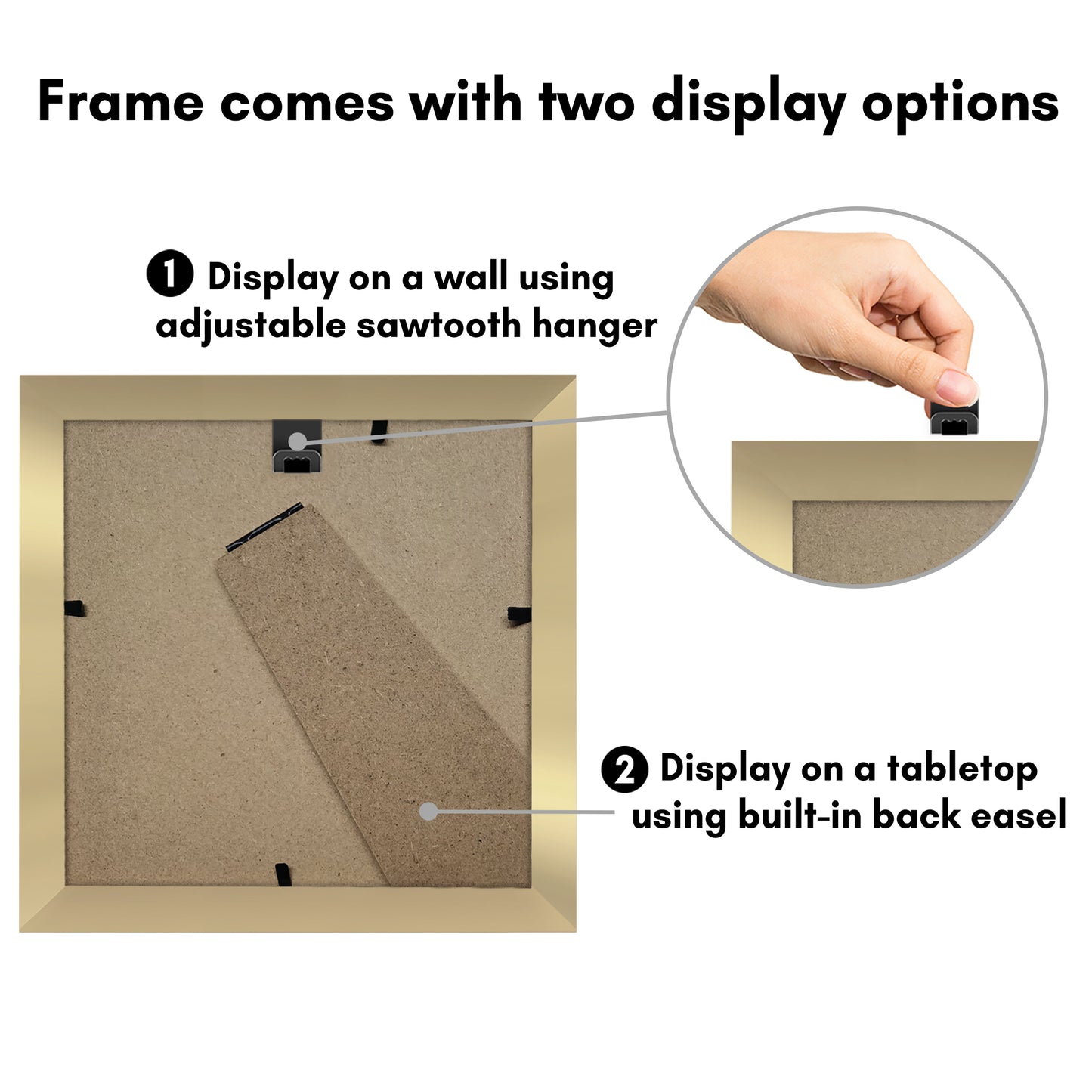 Frame comes with two display options

1 Display on a wall using adjustable sawtooth hanger

2 Display on a tabletop using built-in back easel