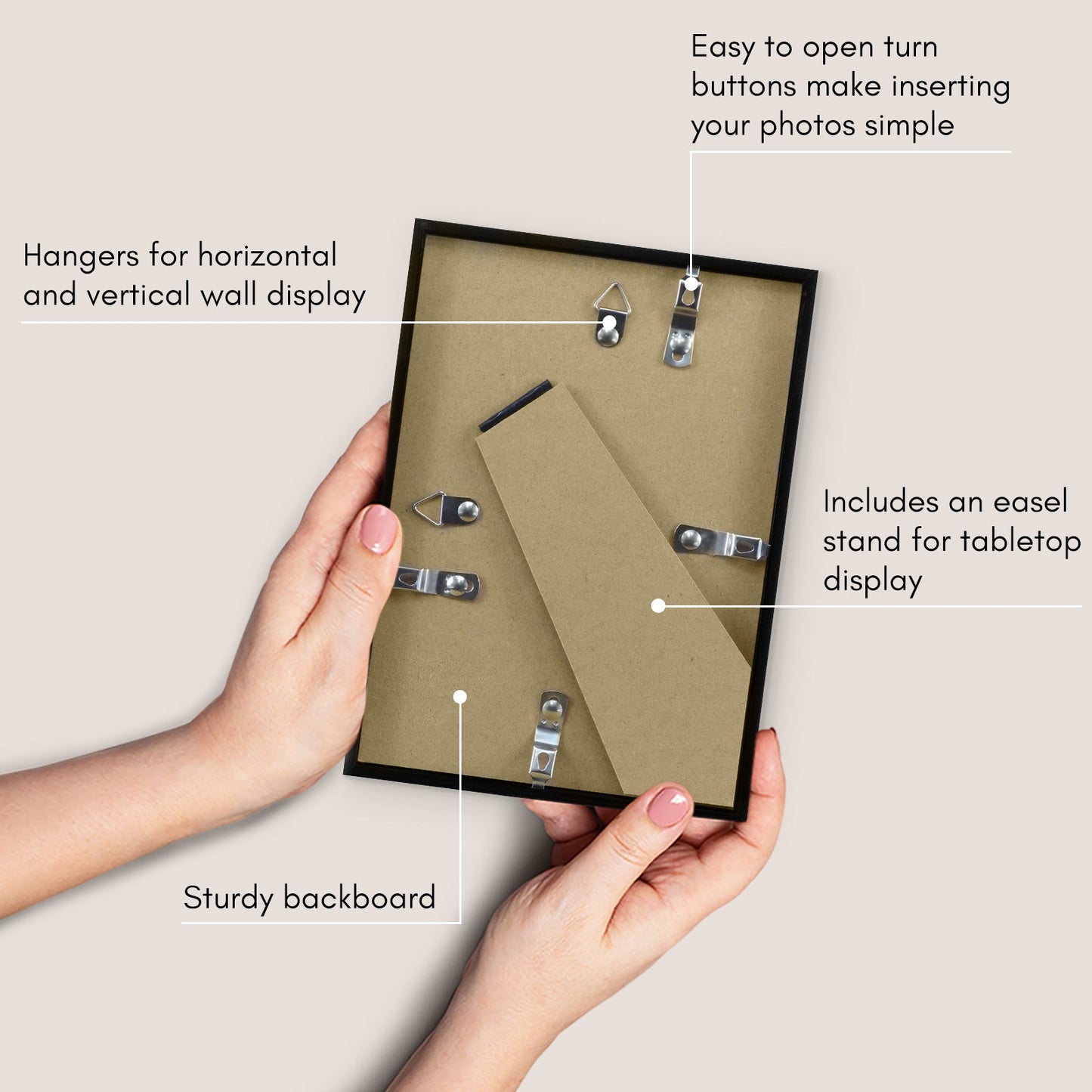 Easy to open turn buttons make inserting your photos simple

Hangers for horizontal and vertical wall display

Includes an easel stand for tabletop display

Sturdy backboard