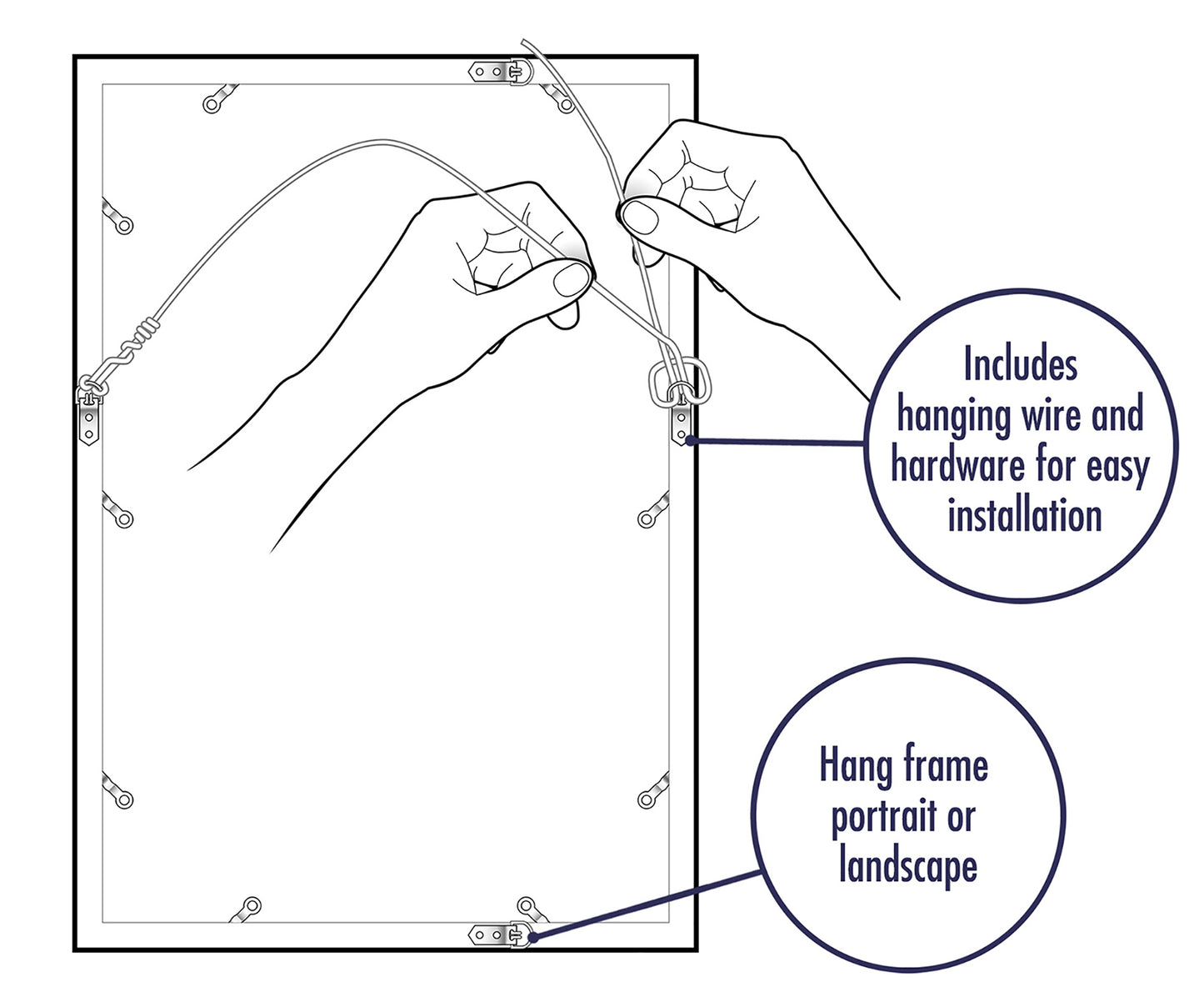 Includes hanging wire and hardware for easy installation

Hang frame portrait or landscape